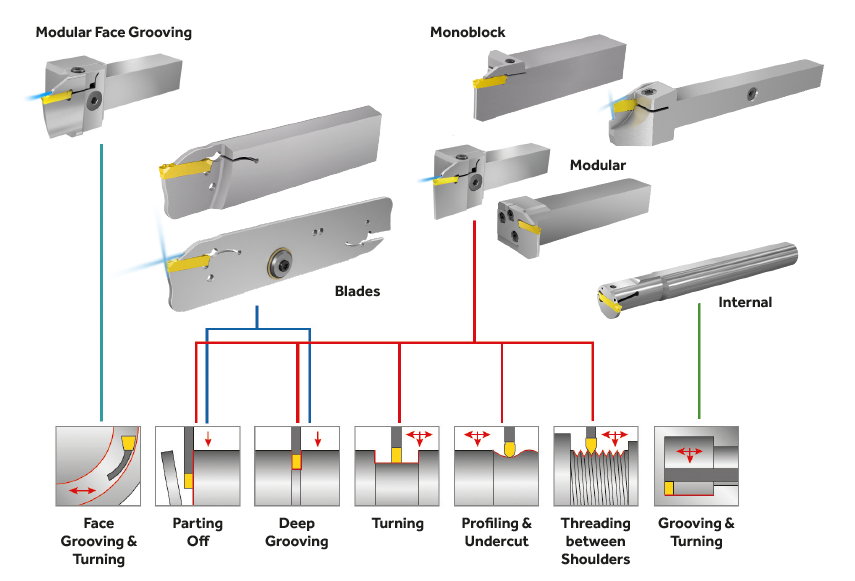 Modular Face Grooving

Monoblock

Modular

Blades

Internal

Face Grooving & Turning

Parting Off

Deep Grooving

Turning

Profiling & Undercut

Threading between Shoulders

Grooving & Turning